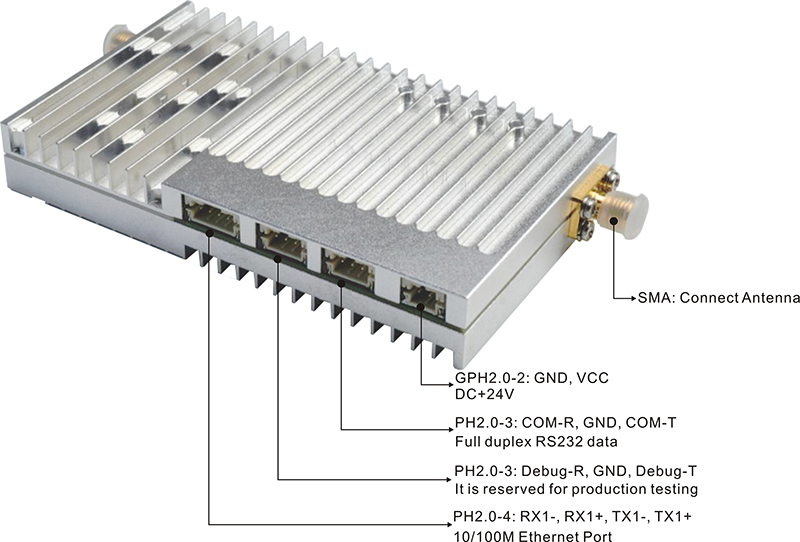 SMA: Connect Antenna

GPH2.0-2: GND, VCC
DC+24V

PH2.0-3: COM-R, GND, COM-T
Full duplex RS232 data

PH2.0-3: Debug-R, GND, Debug-T
It is reserved for production testing

PH2.0-4: RX1-, RX1+, TX1-, TX1+
10/100M Ethernet Port