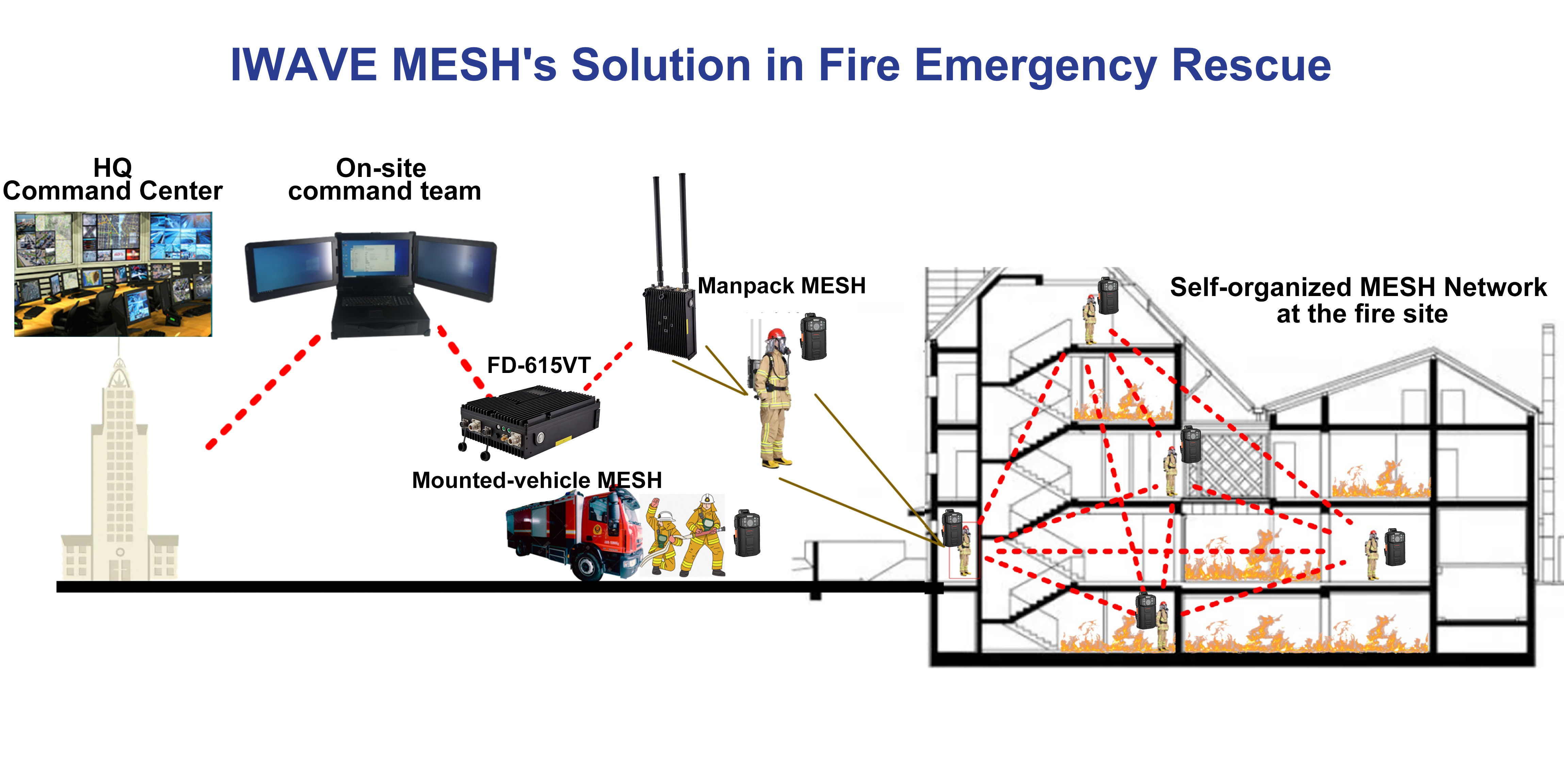 IWAVE MESH's Solution in Fire Emergency Rescue

HQ
Command Center

On-site
command team

Manpack MESH

Self-organized MESH Network
at the fire site

FD-615VT

Mounted-vehicle MESH